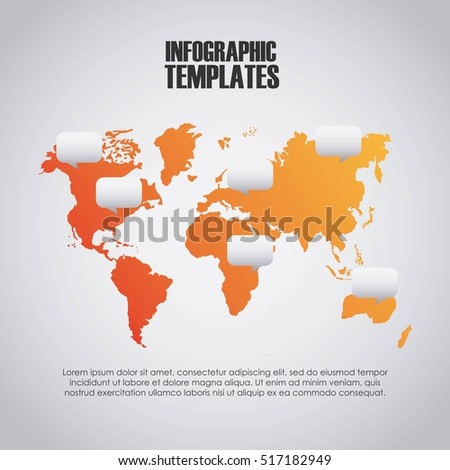 INFOGRAPHIC
TEMPLATES

shutterstock

Lorem ipsum dolor sit amet, consectetur adipiscing elit, sed do eiusmod tempor incididunt ut labore et dolore magna aliqua. Ut enim ad minim veniam, quis nostrud exercitation ullamco laboris nisi ut aliquip ex ea commodo consequat.

www.shutterstock.com · 517182949