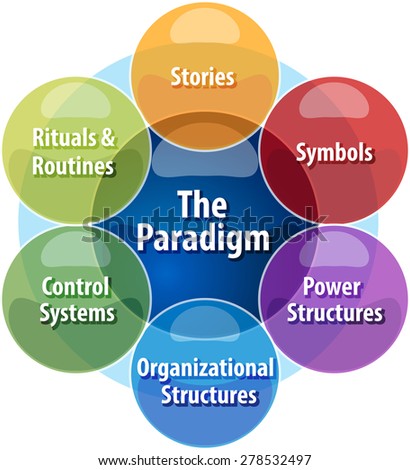 Stories

Rituals & Routines

Symbols

The Paradigm

shutterstock

Control Systems

Power Structures

Organizational Structures

www.shutterstock.com · 278532497