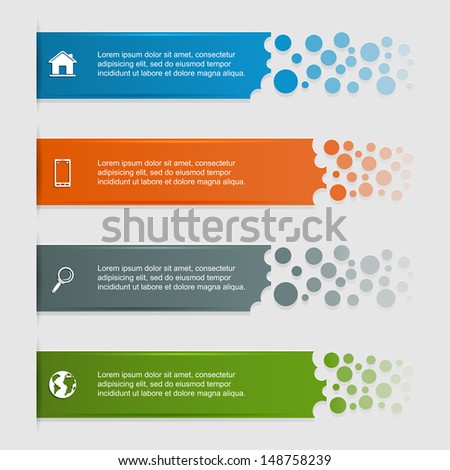 Lorem ipsum dolor sit amet, consectetur adipisicing elit, sed do eiusmod tempor incididunt ut labore et dolore magna aliqua.

Lorem ipsum dolor sit amet, consectetur adipisicing elit, sed do eiusmod tempor incididunt ut labore et dolore magna aliqua.

shutterstock

Lorem ipsum dolor sit amet, consectetur adipisicing elit, sed do eiusmod tempor incididunt ut labore et dolore magna aliqua.

Lorem ipsum dolor sit amet, consectetur adipisicing elit, sed do eiusmod tempor incididunt ut labore et dolore magna aliqua.

www.shutterstock.com · 148758239