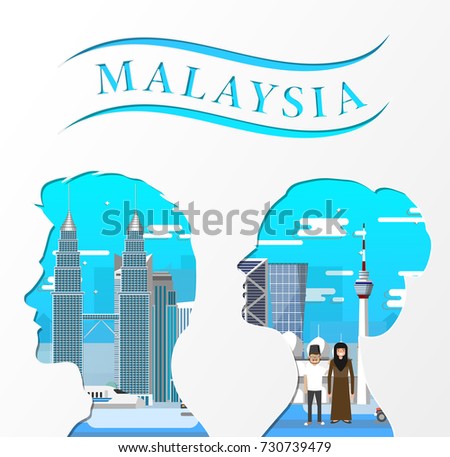 MALAYSIA

shutterstock

www.shutterstock.com · 730739479