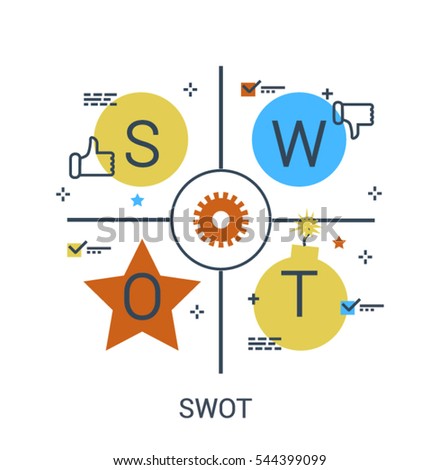 S
W
shutterstock
O
T
SWOT
www.shutterstock.com · 544399099