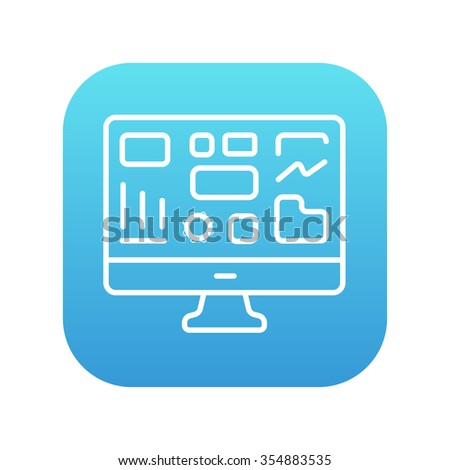 shutterstock

www.shutterstock.com · 354883535