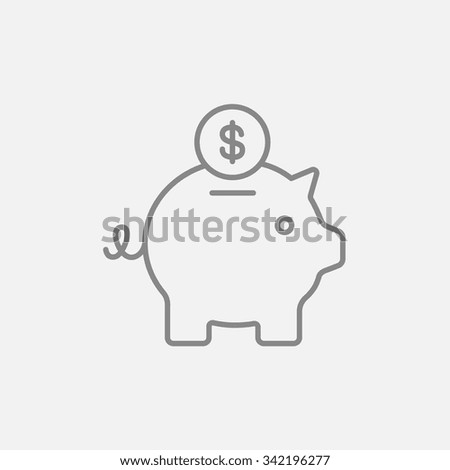 $

shutterstock

www.shutterstock.com · 342196277