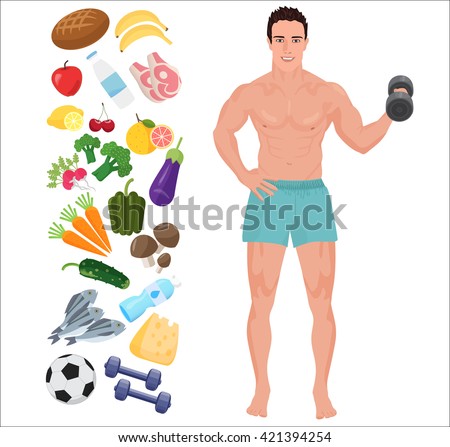 shutterstock

www.shutterstock.com · 421394254