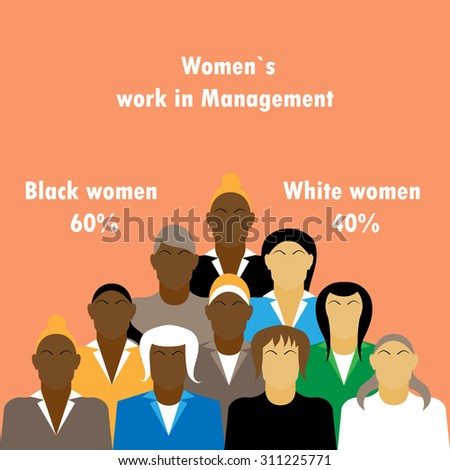 Women`s
work in Management

Black women
60%

White women
40%

shutterstock

www.shutterstock.com · 311225771