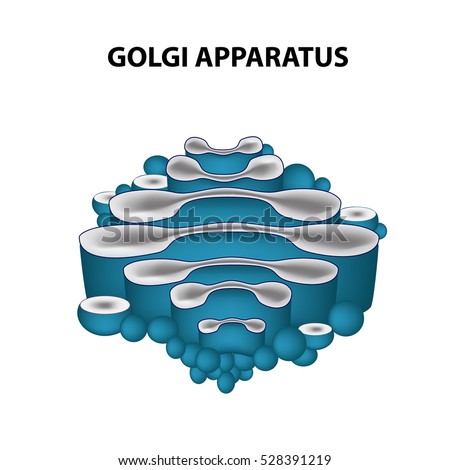 GOLGI APPARATUS

shutterstock

www.shutterstock.com · 528391219