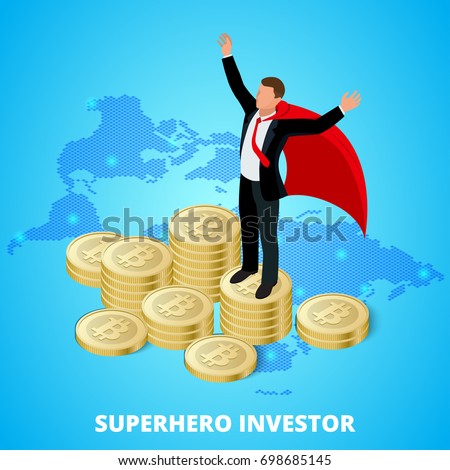 shutterstock

SUPERHERO INVESTOR

www.shutterstock.com · 698685145