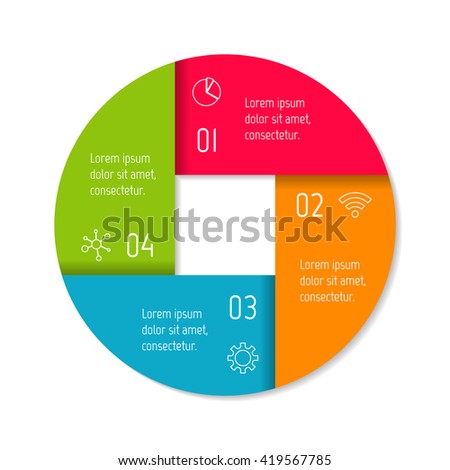 01

Lorem ipsum dolor sit amet, consectetur.

02

Lorem ipsum dolor sit amet, consectetur.

03

Lorem ipsum dolor sit amet, consectetur.

04

Lorem ipsum dolor sit amet, consectetur.

shutterstock

www.shutterstock.com · 419567785