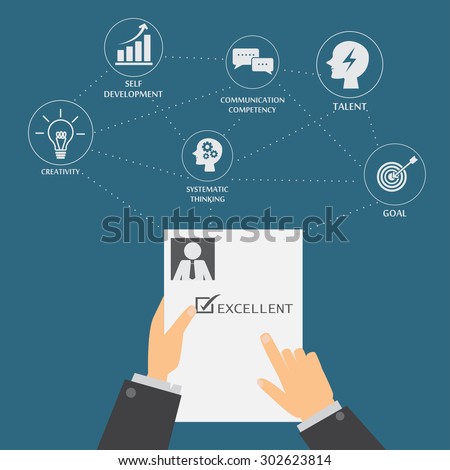 SELF DEVELOPMENT

COMMUNICATION COMPETENCY

TALENT

CREATIVITY

SYSTEMATIC THINKING

GOAL

shutterstock

EXCELLENT

www.shutterstock.com · 302623814