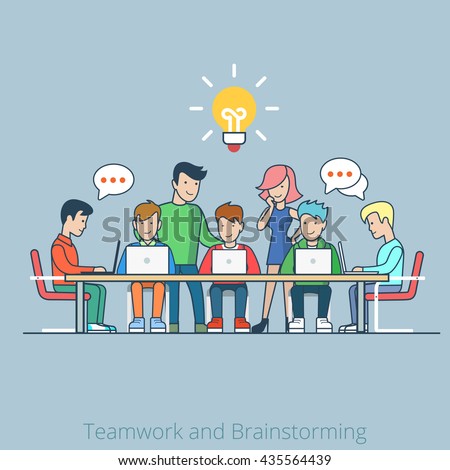 shutterstock

Teamwork and Brainstorming

www.shutterstock.com · 435564439