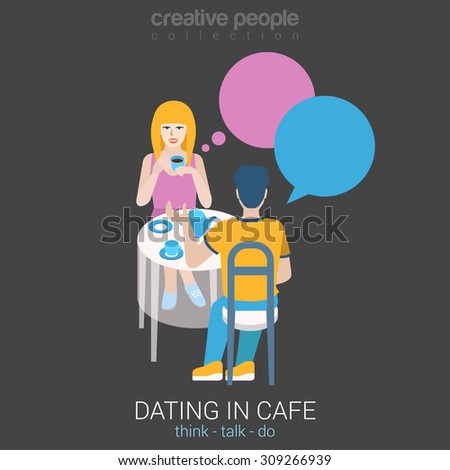 creative people
collection

shutterstock

DATING IN CAFE
think - talk - do

www.shutterstock.com · 309266939