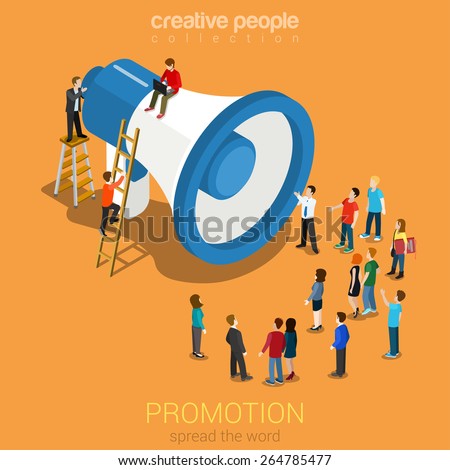 creative people
collection

shutterstock

PROMOTION
spread the word

www.shutterstock.com · 264785477