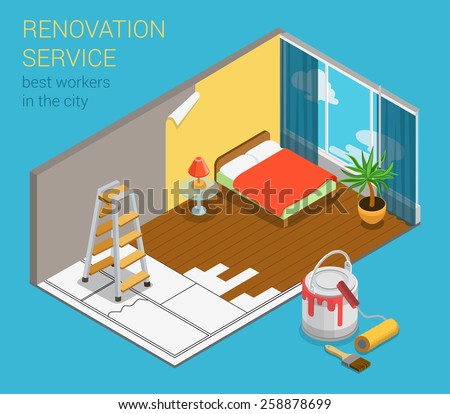 RENOVATION SERVICE
best workers in the city

shutterstock

www.shutterstock.com · 258878699