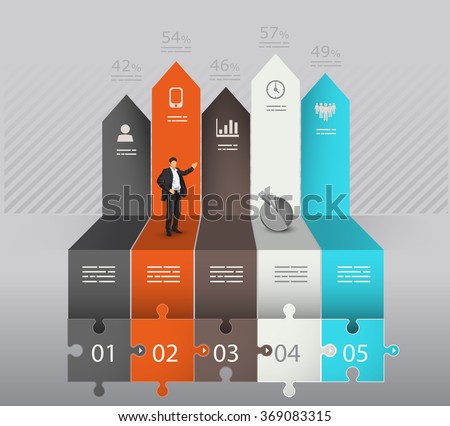 42%

54%

46%

57%

49%

shutterstock

01

02

03

04

05

www.shutterstock.com · 369083315