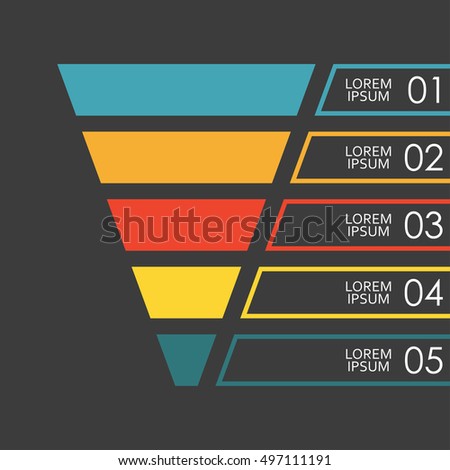 LOREM IPSUM 01

LOREM IPSUM 02

shutterstock

LOREM IPSUM 03

LOREM IPSUM 04

LOREM IPSUM 05

www.shutterstock.com · 497111191