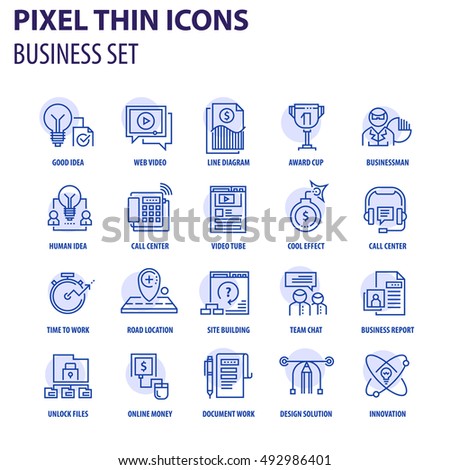 PIXEL THIN ICONS
BUSINESS SET

GOOD IDEA
WEB VIDEO
LINE DIAGRAM
AWARD CUP
BUSINESSMAN

HUMAN IDEA
CALL CENTER
VIDEO TUBE
COOL EFFECT
CALL CENTER

shutterstock

TIME TO WORK
ROAD LOCATION
SITE BUILDING
TEAM CHAT
BUSINESS REPORT

UNLOCK FILES
ONLINE MONEY
DOCUMENT WORK
DESIGN SOLUTION
INNOVATION

www.shutterstock.com · 492986401