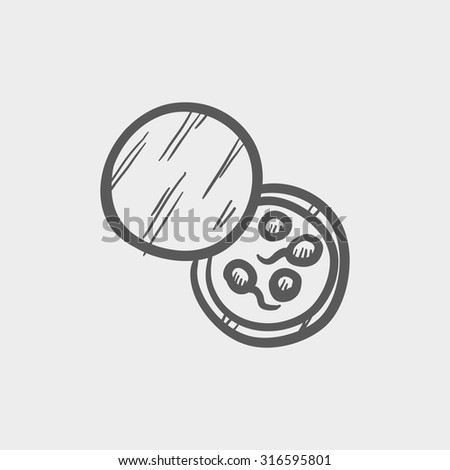 shutterstock

www.shutterstock.com · 316595801