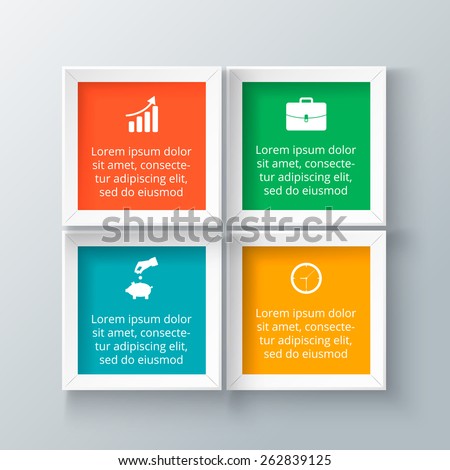 Lorem ipsum dolor sit amet, consectetur adipiscing elit, sed do eiusmod

Lorem ipsum dolor sit amet, consectetur adipiscing elit, sed do eiusmod

shutterstock

Lorem ipsum dolor sit amet, consectetur adipiscing elit, sed do eiusmod

Lorem ipsum dolor sit amet, consectetur adipiscing elit, sed do eiusmod

www.shutterstock.com · 262839125