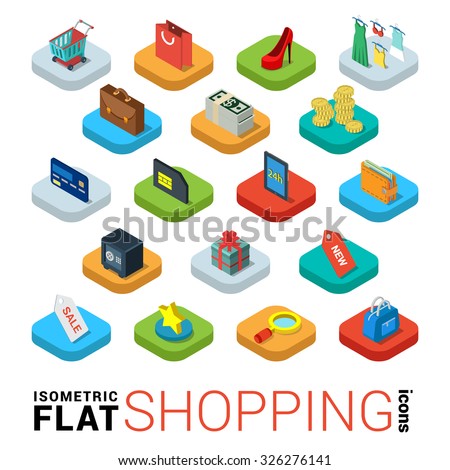 24h

shutterstock

NEW

SALE

ISOMETRIC
FLAT SHOPPING icons

www.shutterstock.com · 326276141