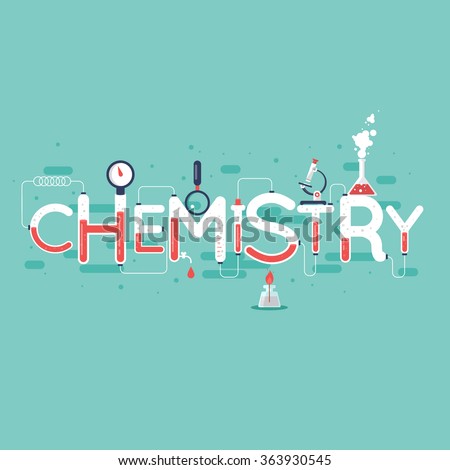 CHEMISTRY

shutterstock

www.shutterstock.com · 363930545