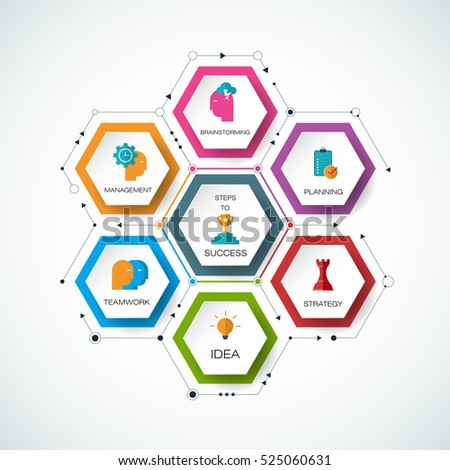 BRAINSTORMING

MANAGEMENT

PLANNING

STEPS
TO
SUCCESS

shutterstock

TEAMWORK

STRATEGY

IDEA

www.shutterstock.com · 525060631