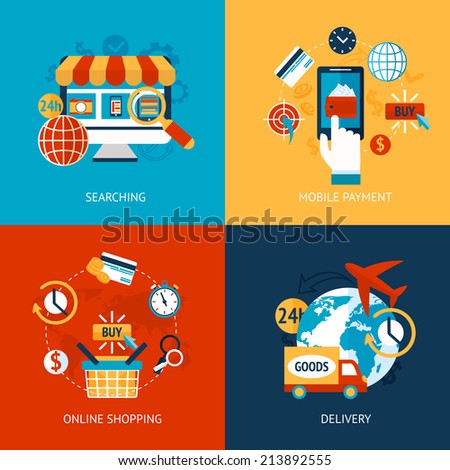 24h

SEARCHING

BUY

$

MOBILE PAYMENT

shutterstock

BUY

$

ONLINE SHOPPING

24h

GOODS

DELIVERY

www.shutterstock.com · 213892555