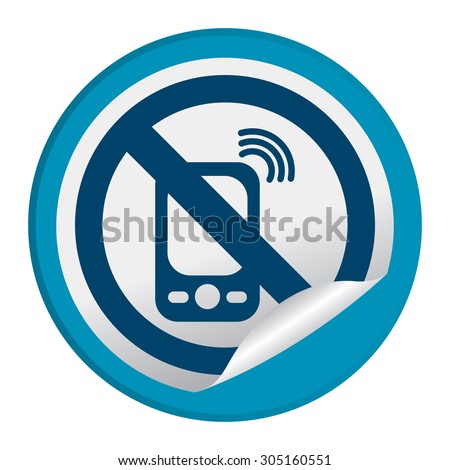 shutterstock

www.shutterstock.com · 305160551