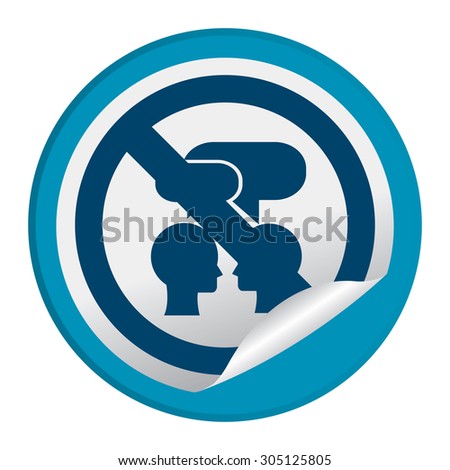 shutterstock

www.shutterstock.com · 305125805